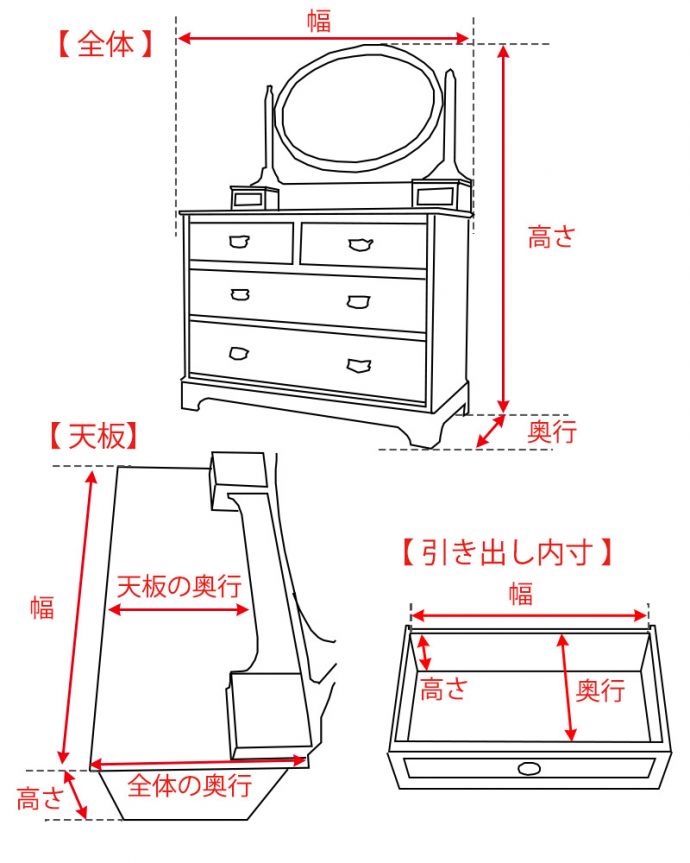 【全体】
幅
高さ
奥行

【天板】
幅
天板の奥行
全体の奥行
高さ

【引き出し内寸】
幅
高さ
奥行