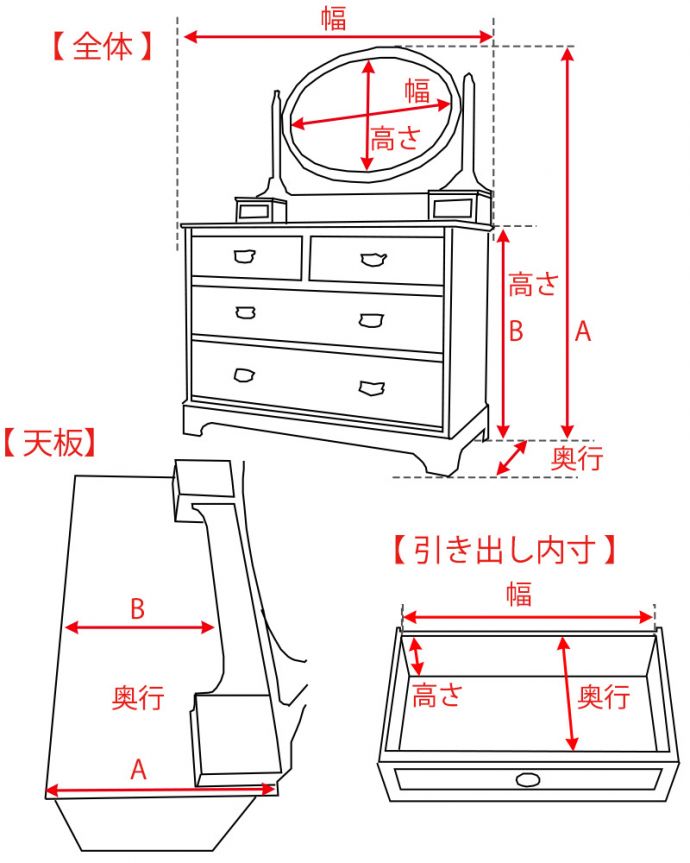 【全体】

幅

幅

高さ

高さ

B

A

奥行

【天板】

B

奥行

A

【引き出し内寸】

幅

高さ

奥行