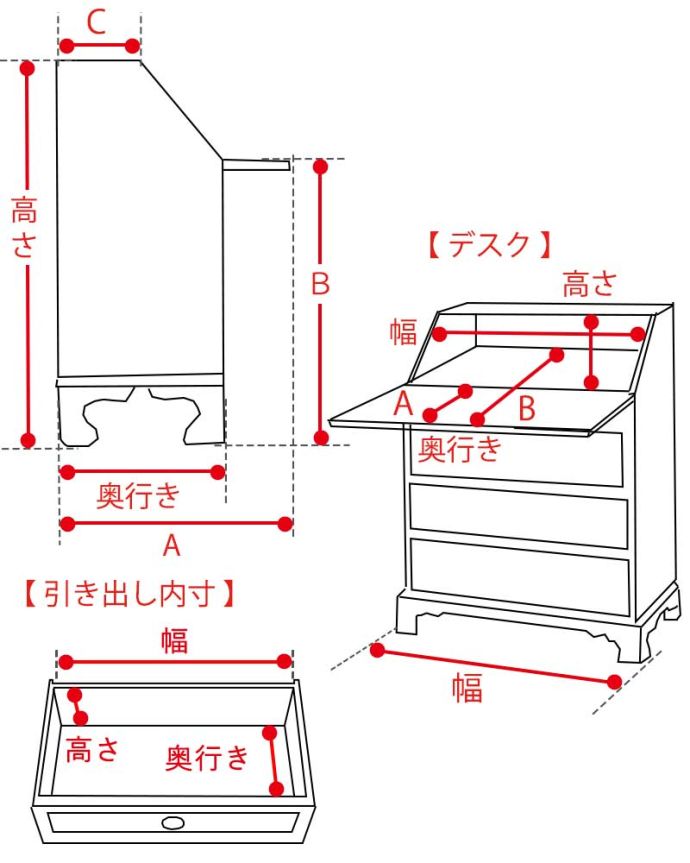 C

高さ

B

奥行き

A

【デスク】

高さ

幅

A

B

奥行き

幅

【引き出し内寸】

幅

高さ

奥行き