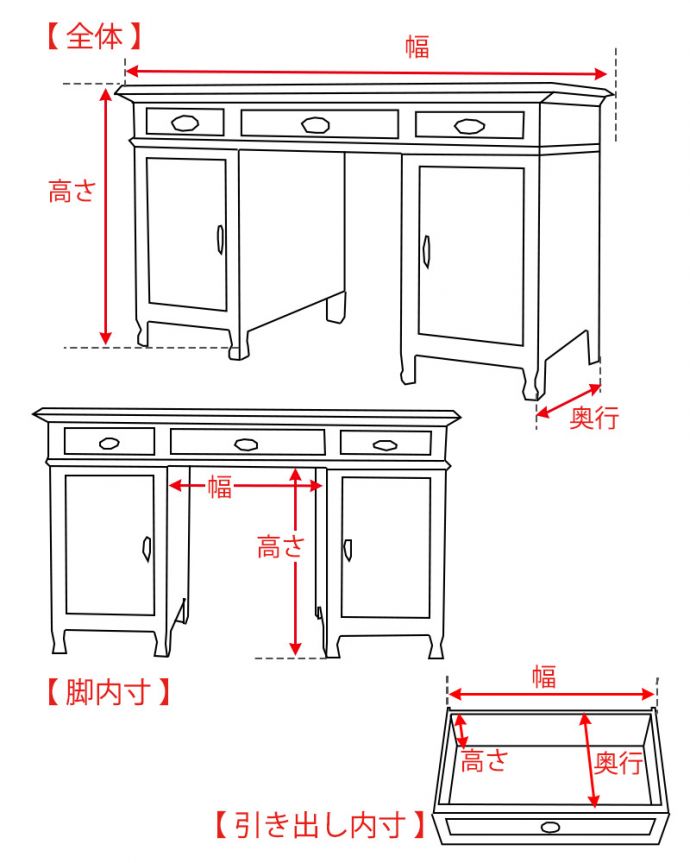 【全体】

幅

高さ

奥行

幅

高さ

【脚内寸】

幅

高さ

奥行

【引き出し内寸】