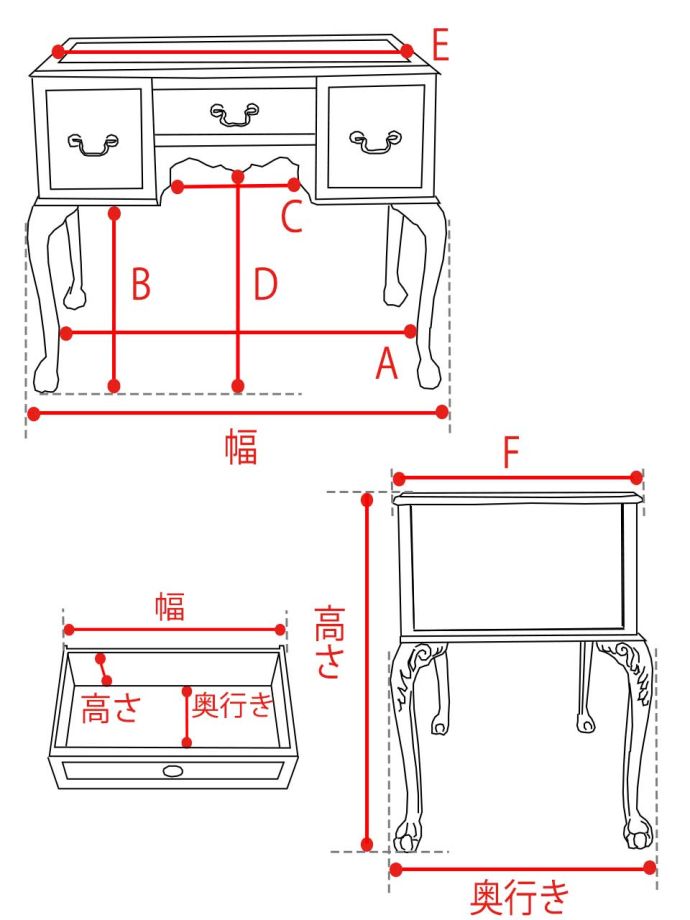 E

C

B

D

A

幅

F

幅

高さ

奥行き

高さ

奥行き