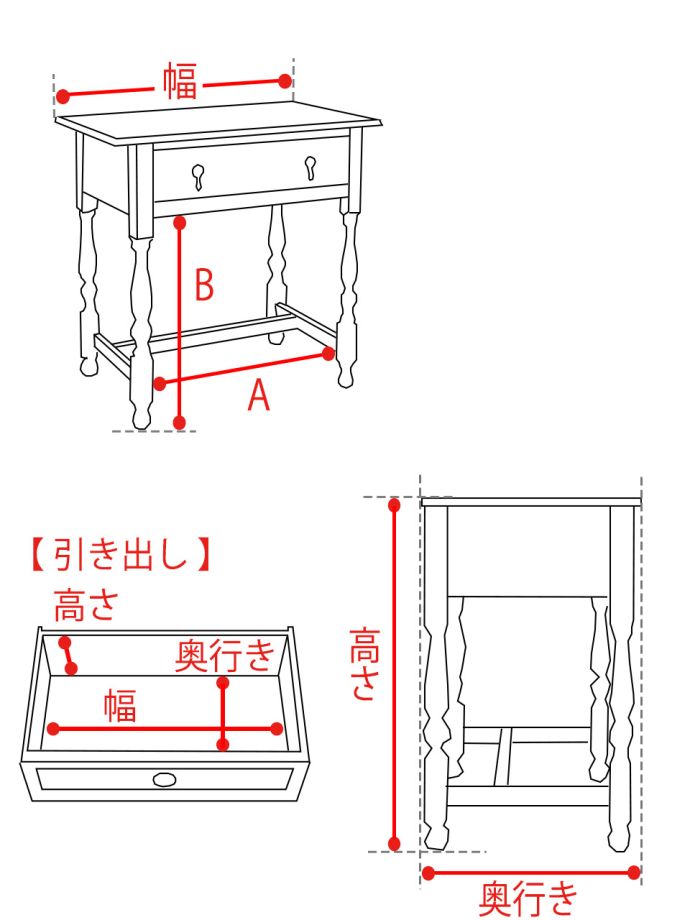 幅

B

A

【引き出し】

高さ

奥行き

幅

高さ

奥行き