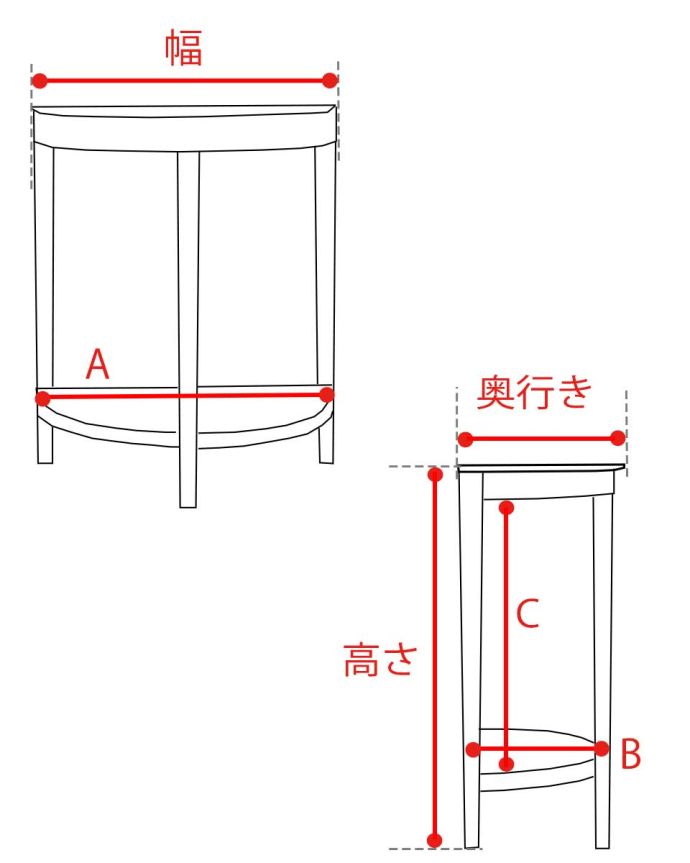 幅

A

奥行き

C

高さ

B