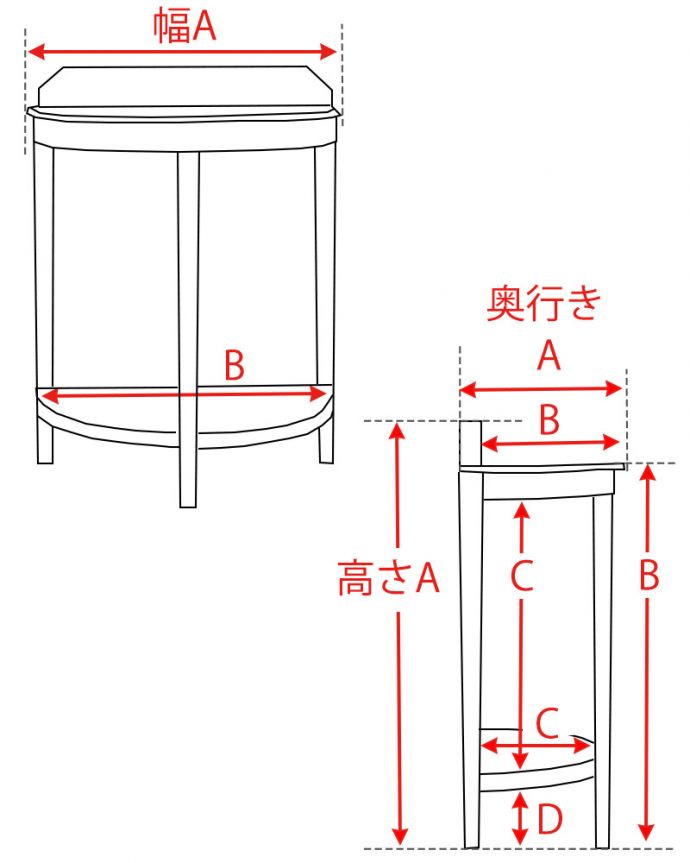 幅A

B

奥行き

A

B

高さA

C

B

C

D