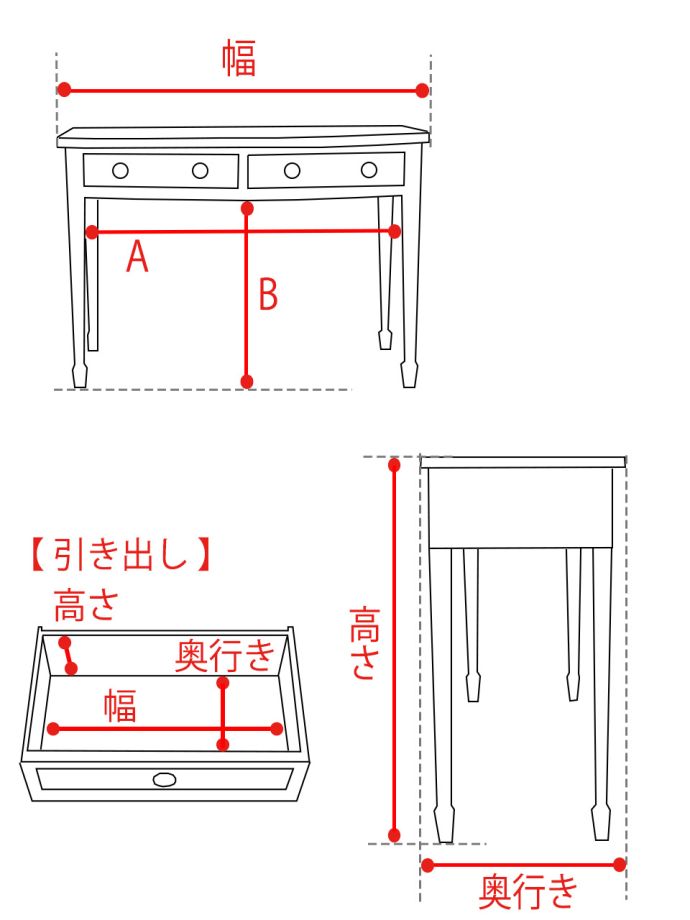 幅

A

B

【引き出し】

高さ

奥行き

幅

高さ

奥行き