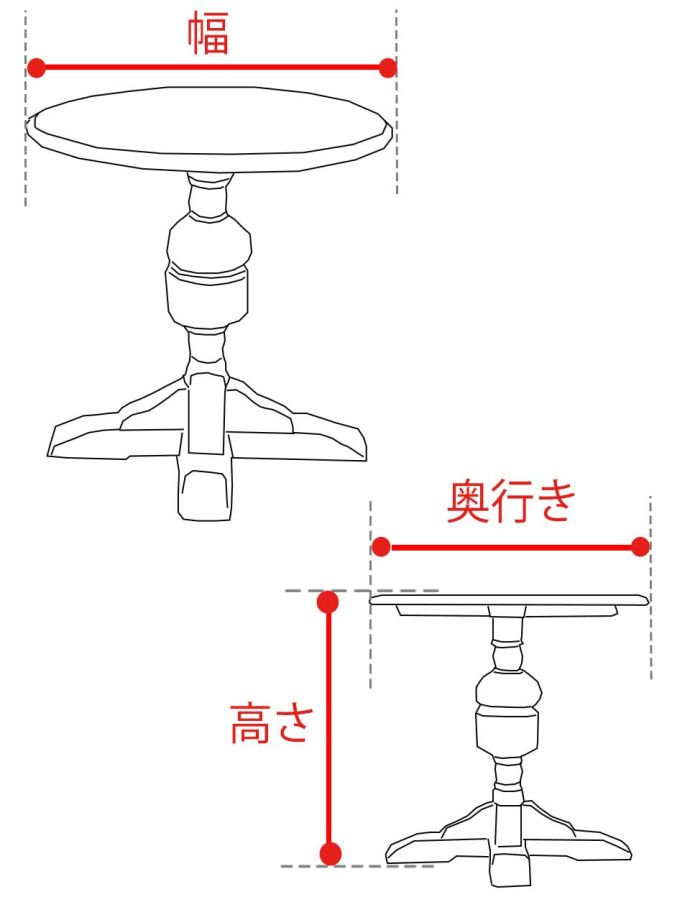 幅

奥行き

高さ