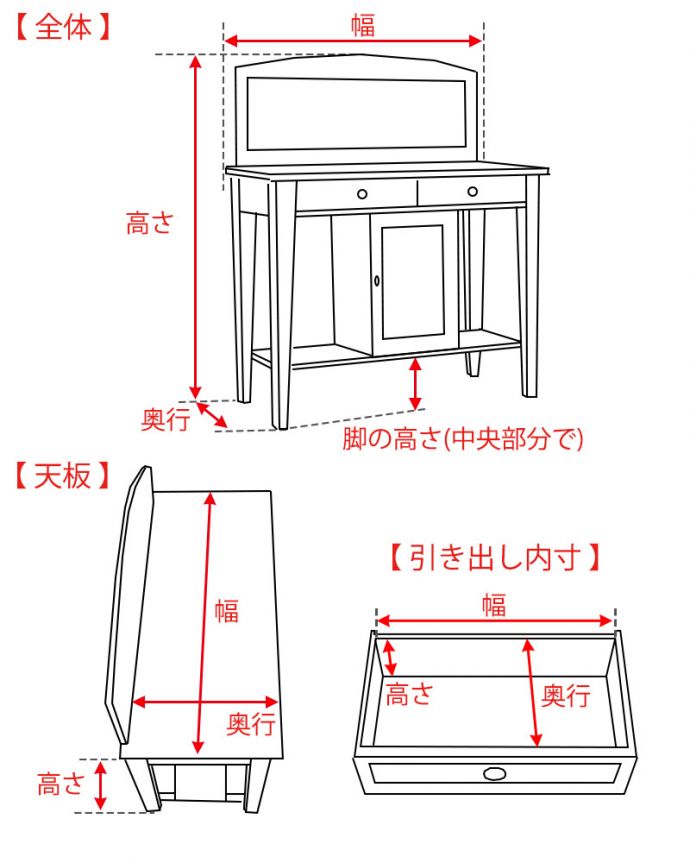 【全体】

幅

高さ

奥行

脚の高さ(中央部分で)

【天板】

幅

奥行

高さ

【引き出し内寸】

幅

高さ

奥行