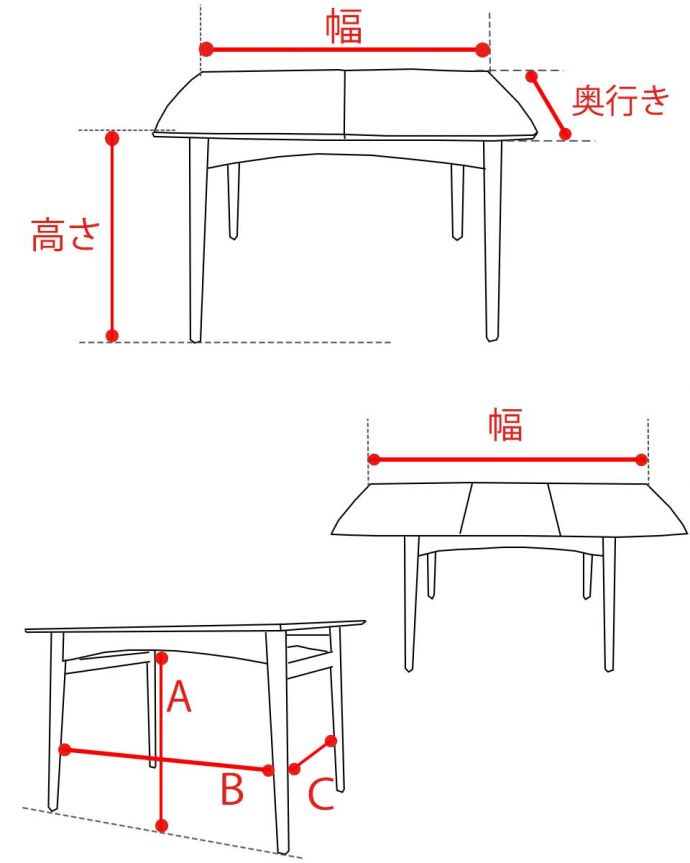 幅
奥行き
高さ
幅
A
B
C