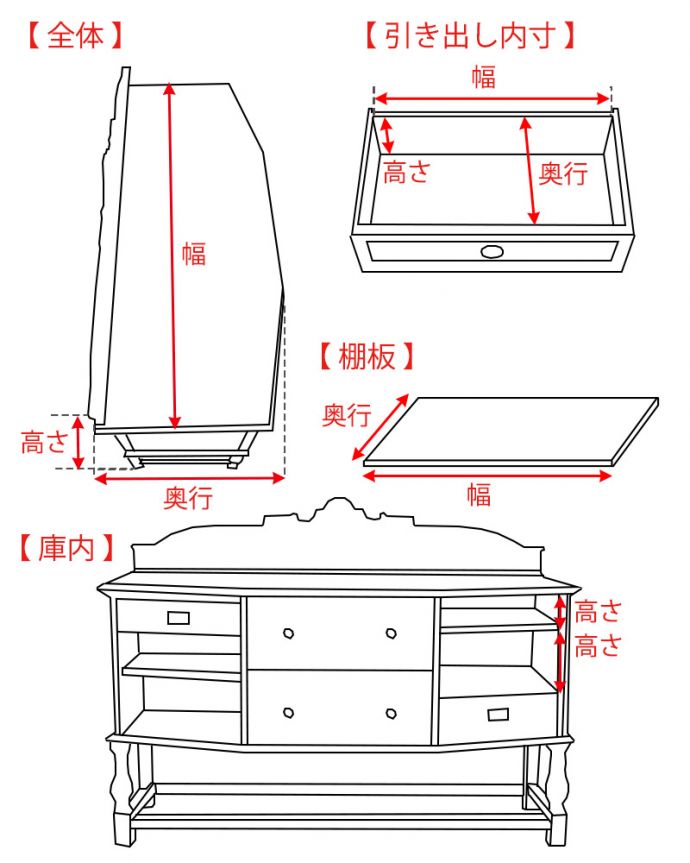 【全体】
幅
高さ
奥行

【引き出し内寸】
幅
高さ
奥行

【棚板】
奥行
幅

【庫内】
高さ
高さ