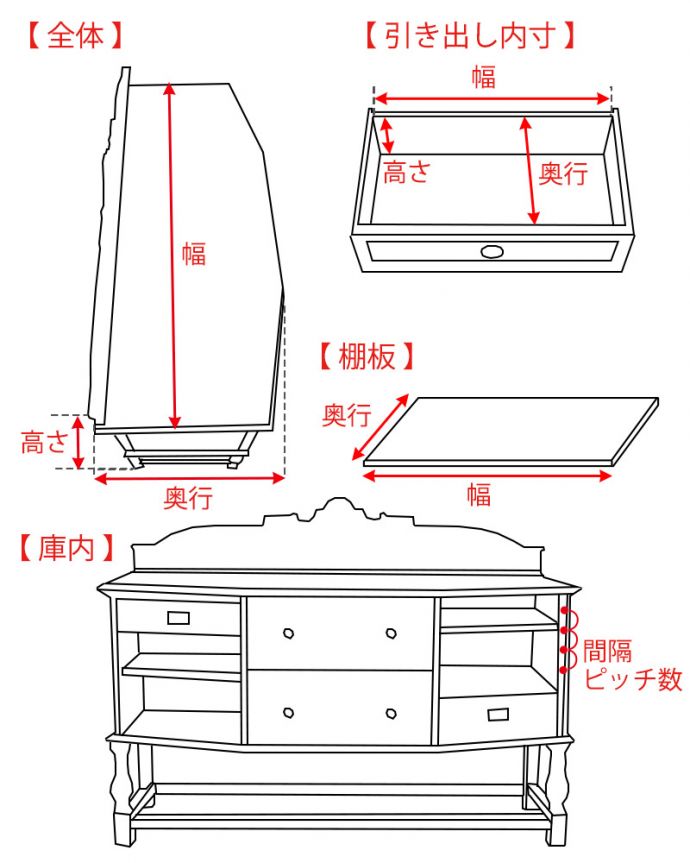 【全体】

幅

高さ

奥行

【引き出し内寸】

幅

高さ

奥行

【棚板】

奥行

幅

【庫内】

間隔
ピッチ数