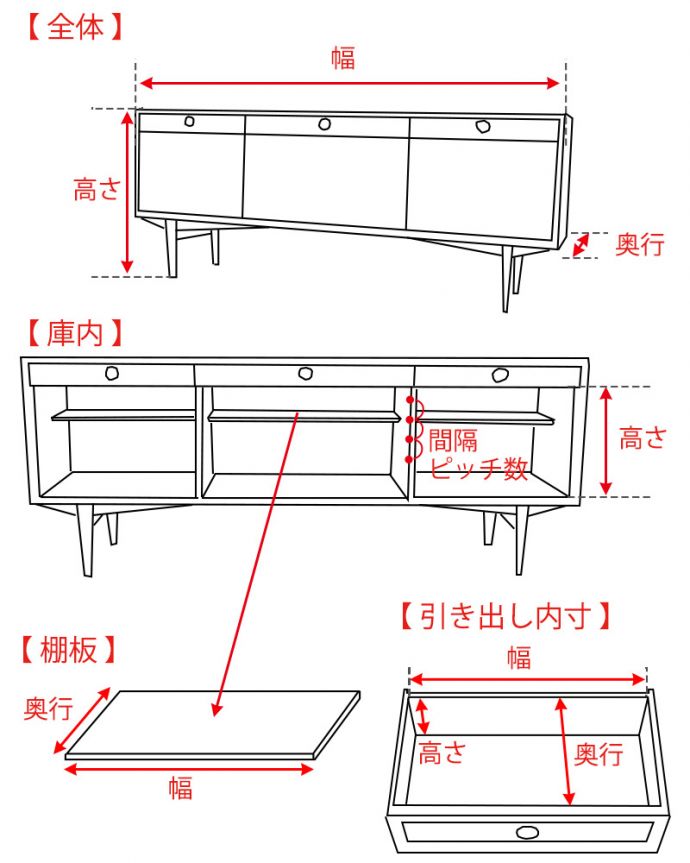 【全体】

幅

高さ

奥行

【庫内】

間隔
ピッチ数

高さ

【棚板】

奥行

幅

【引き出し内寸】

幅

高さ

奥行