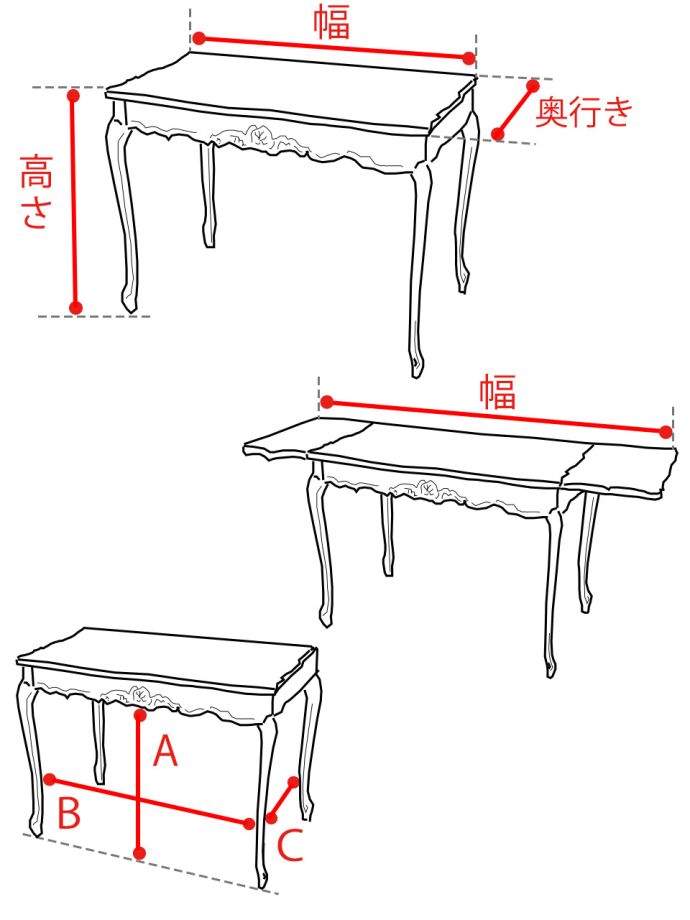 幅

奥行き

高さ

幅

A

B

C