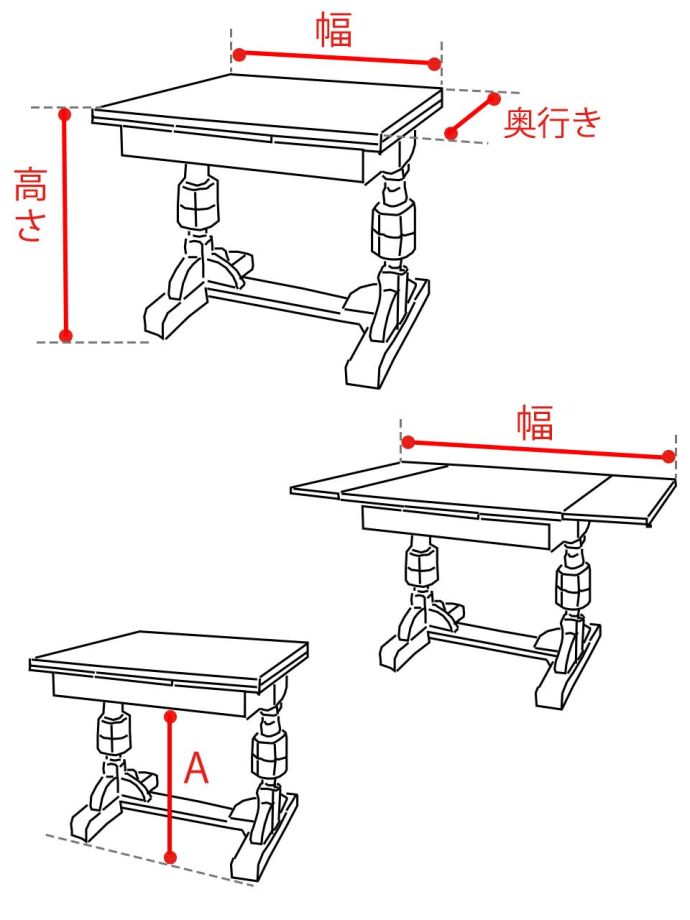 幅
奥行き
高さ
幅
A