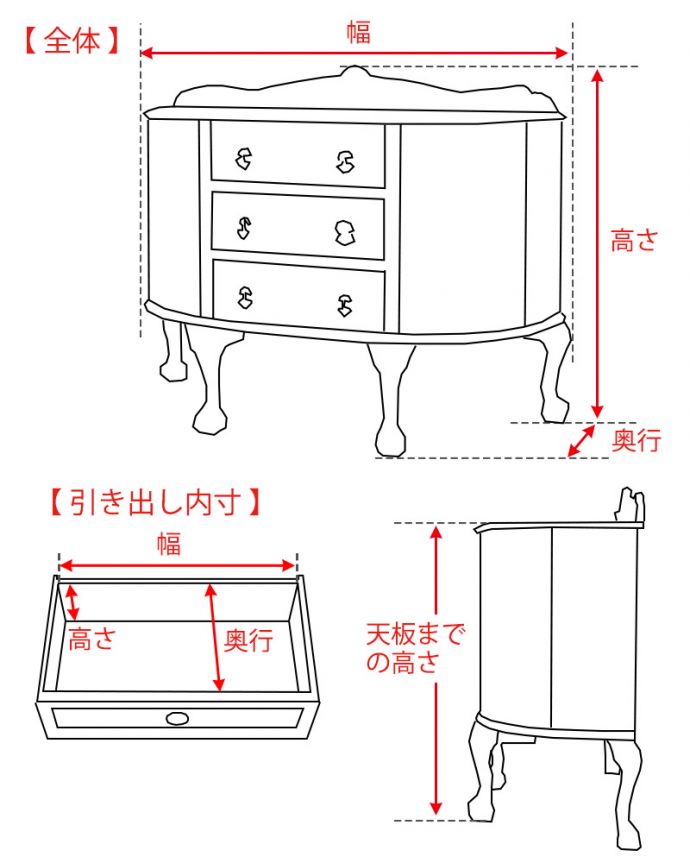 【全体】

幅

高さ

奥行

【引き出し内寸】

幅

高さ

奥行

天板までの高さ