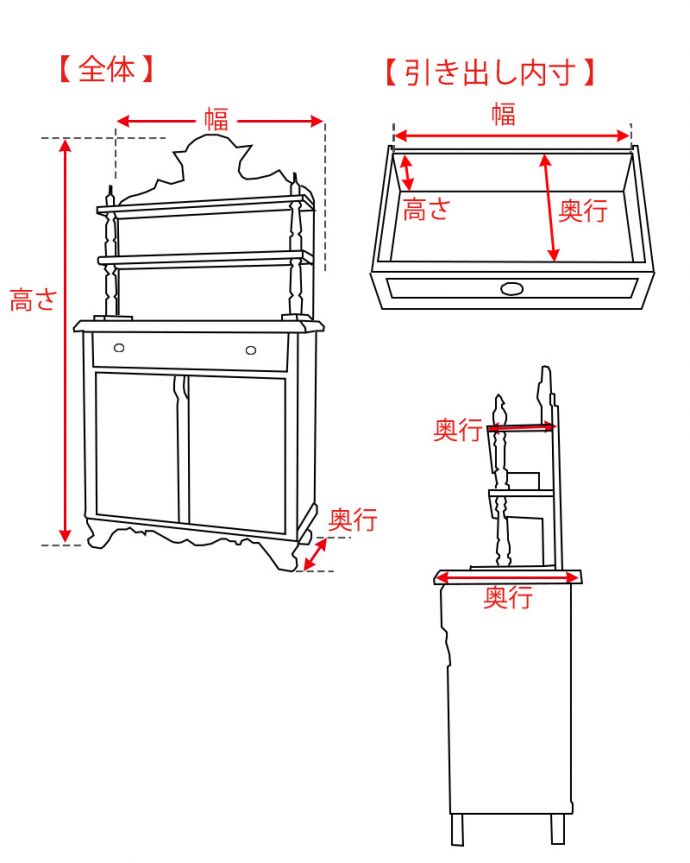 【全体】

幅

高さ

奥行

【引き出し内寸】

幅

高さ

奥行

奥行

奥行