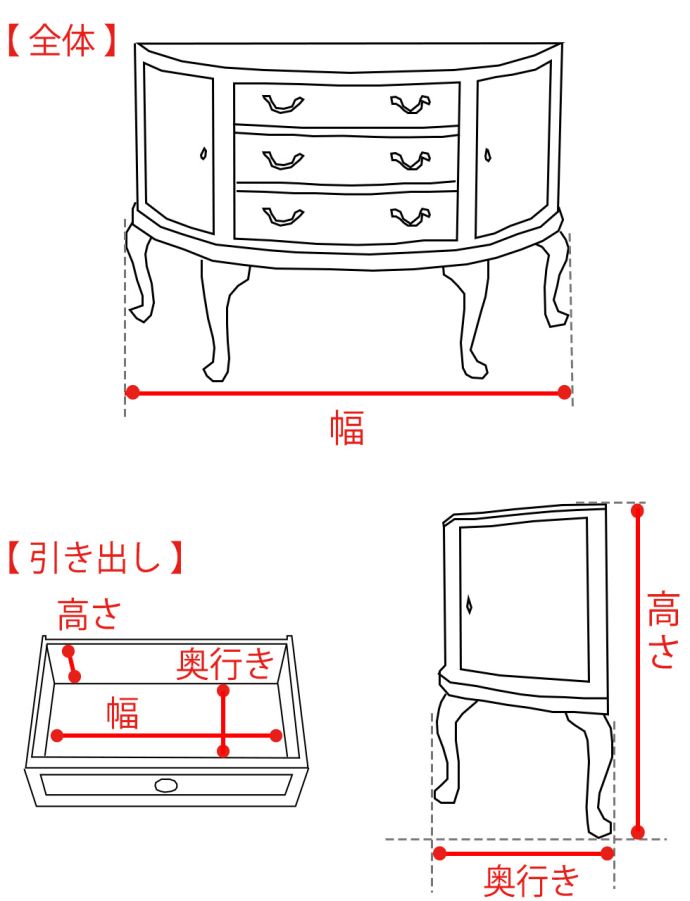 【全体】

幅

【引き出し】

高さ

奥行き

幅

高さ

奥行き