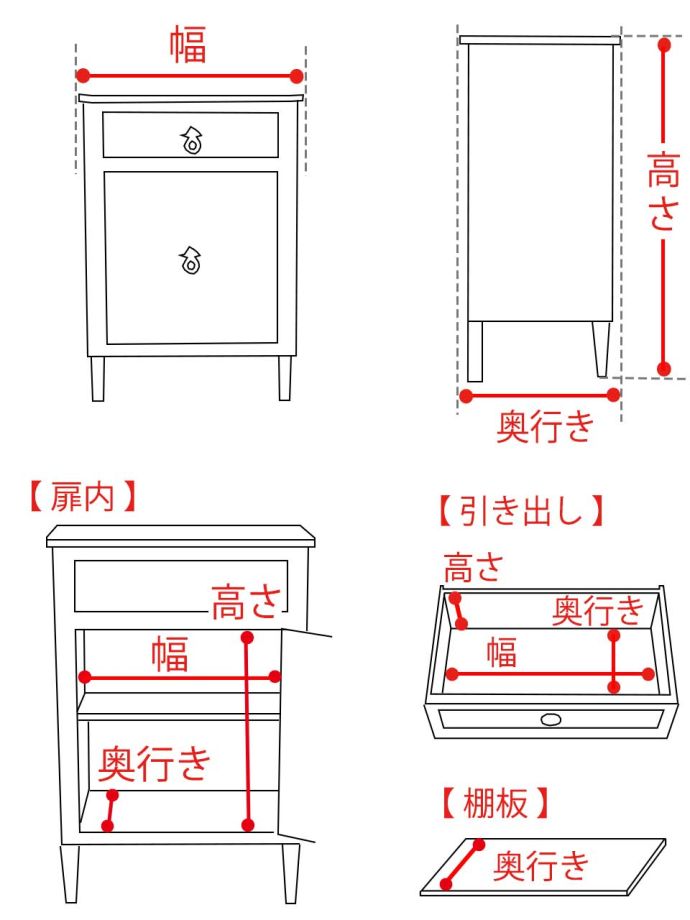 幅

高さ

奥行き

【扉内】

高さ

幅

奥行き

【引き出し】

高さ

奥行き

幅

【棚板】

奥行き