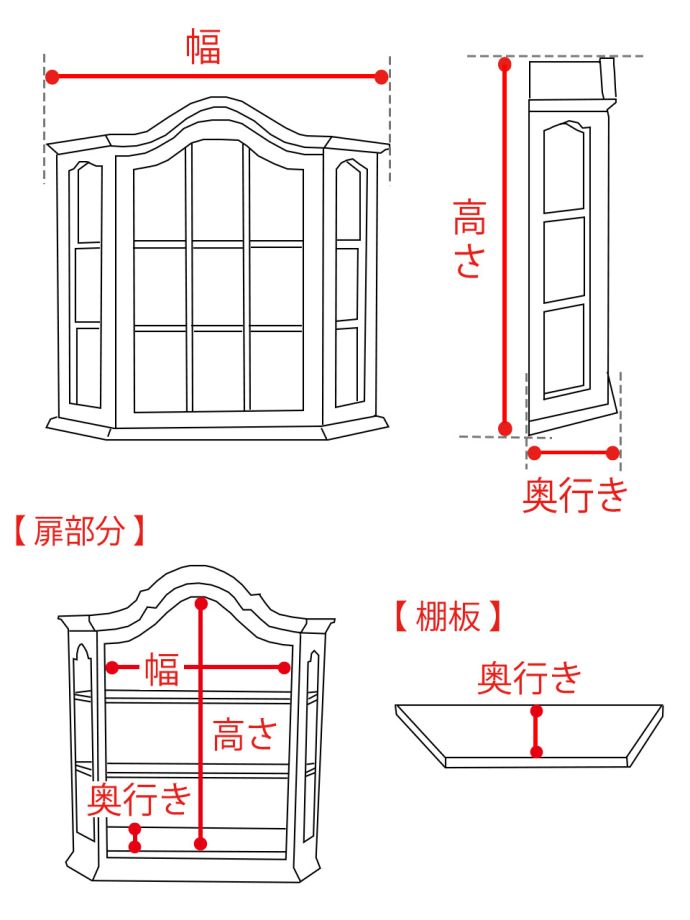 幅

高さ

奥行き

【扉部分】

幅

高さ

奥行き

【棚板】

奥行き