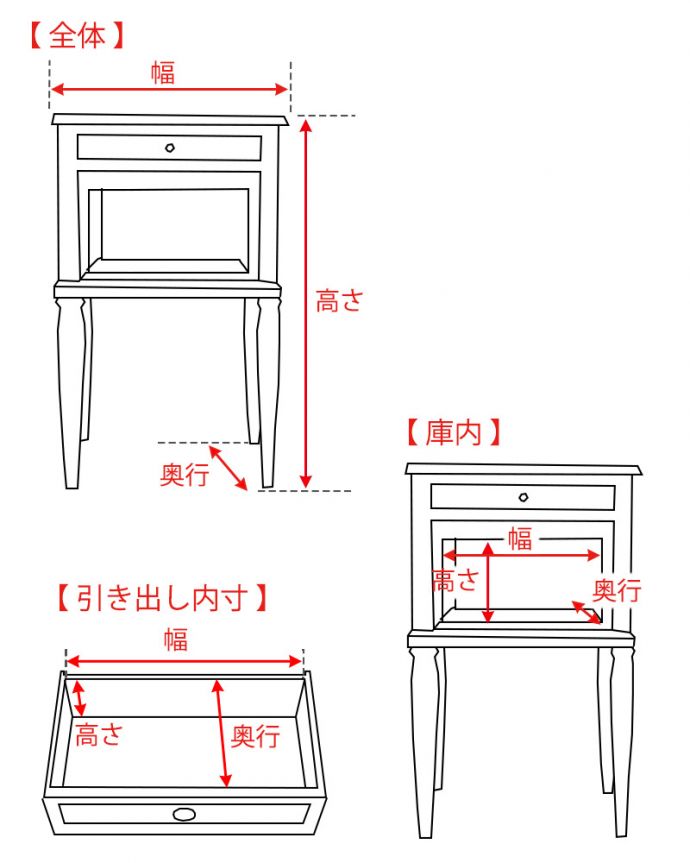 【全体】

幅

高さ

奥行

【庫内】

幅

高さ

奥行

【引き出し内寸】

幅

高さ

奥行