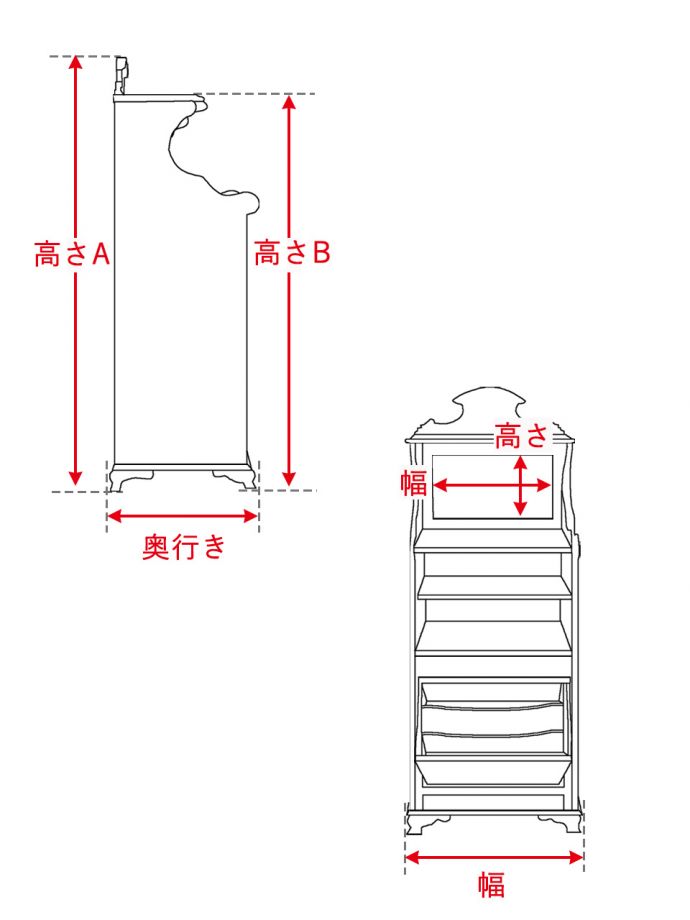 高さA
高さB
奥行き
高さ
幅
幅