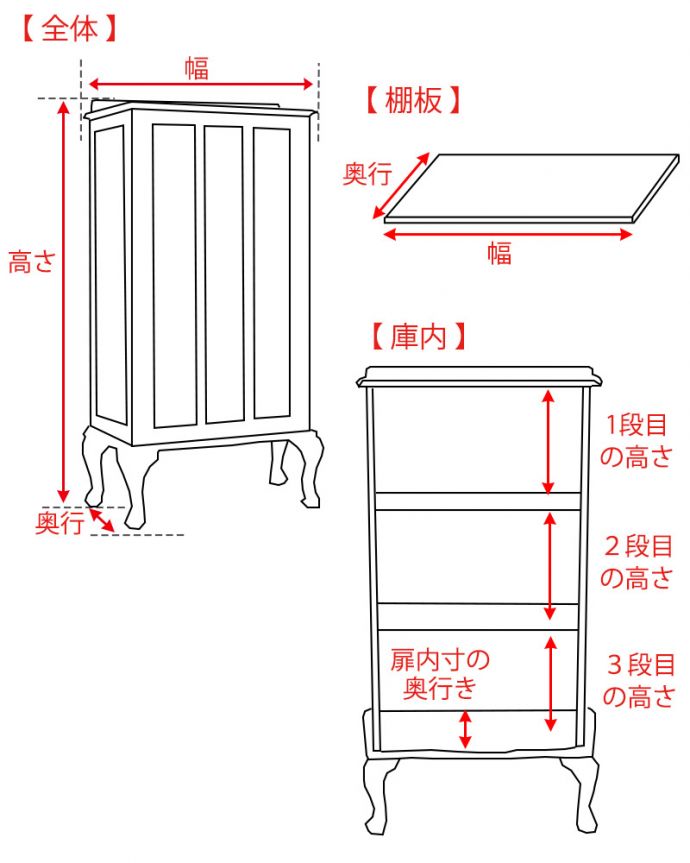 【全体】

幅

高さ

奥行

【棚板】

奥行

幅

【庫内】

1段目の高さ

2段目の高さ

3段目の高さ

扉内寸の奥行き