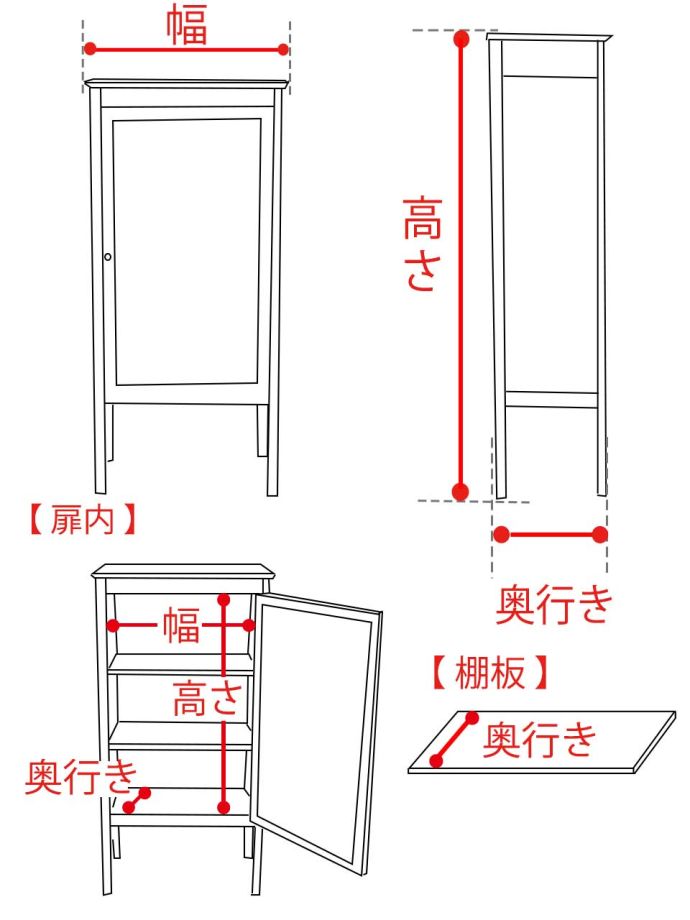 幅

高さ

奥行き

【扉内】

幅

高さ

奥行き

【棚板】

奥行き