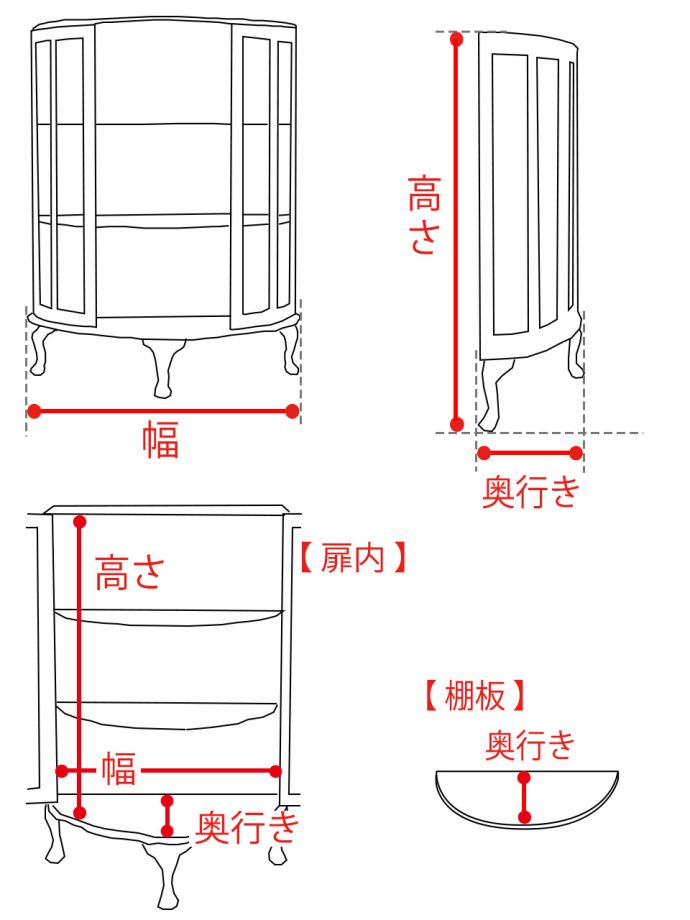 幅

高さ

奥行き

高さ

【扉内】

幅

奥行き

【棚板】

奥行き