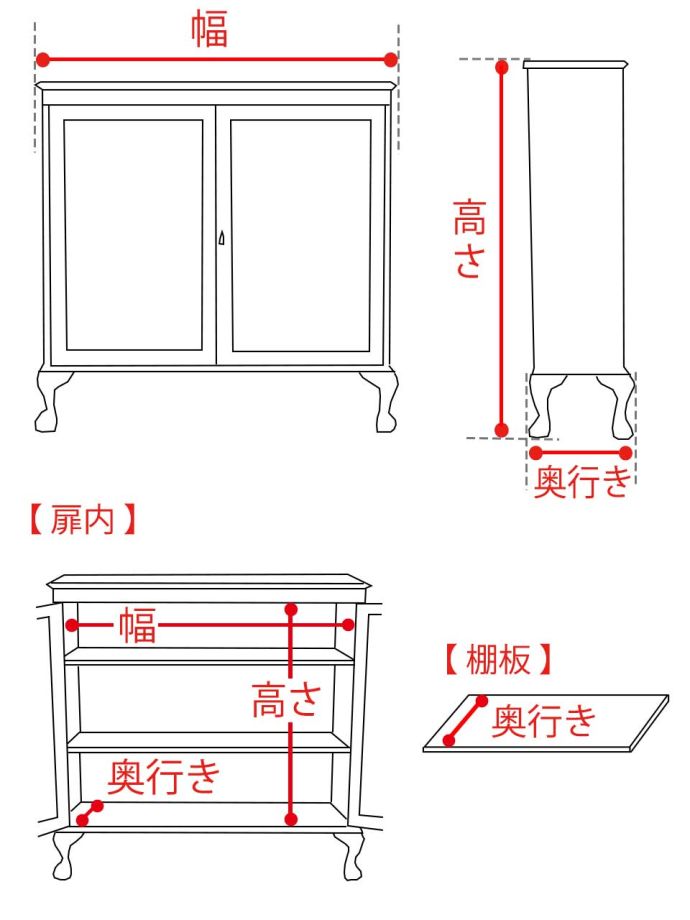 幅

高さ

奥行き

【扉内】

幅

高さ

奥行き

【棚板】

奥行き