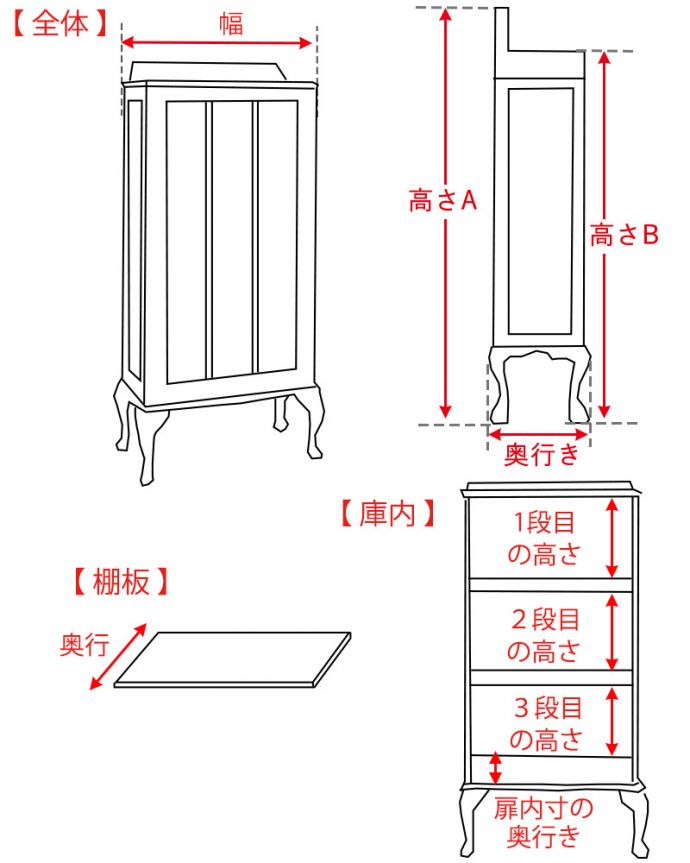 【全体】
幅
高さA
高さB
奥行き
【庫内】
1段目の高さ
2段目の高さ
3段目の高さ
扉内寸の奥行き
【棚板】
奥行