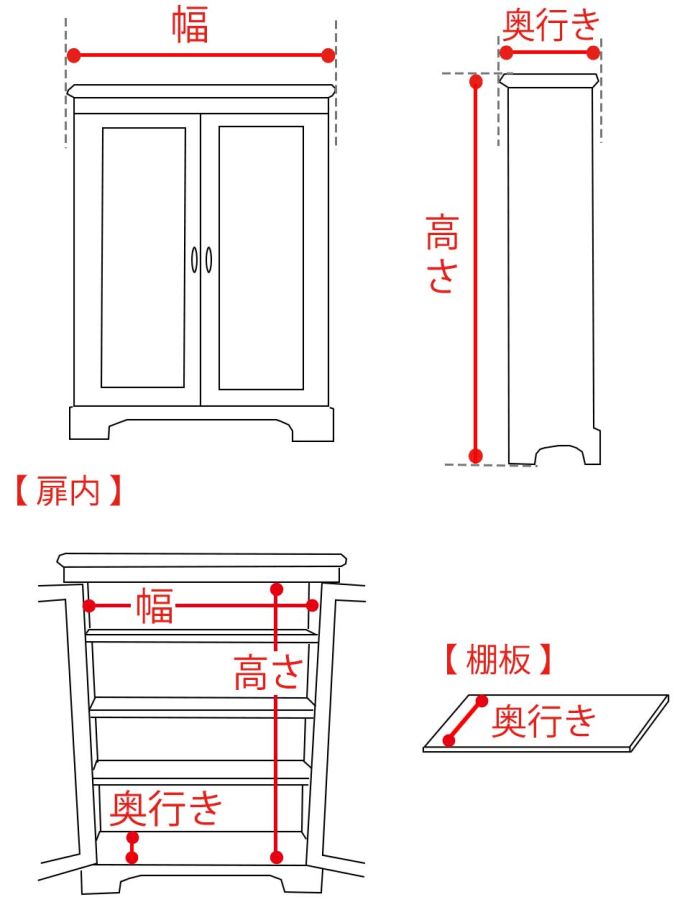 幅

奥行き

高さ

【扉内】

幅

高さ

奥行き

【棚板】

奥行き