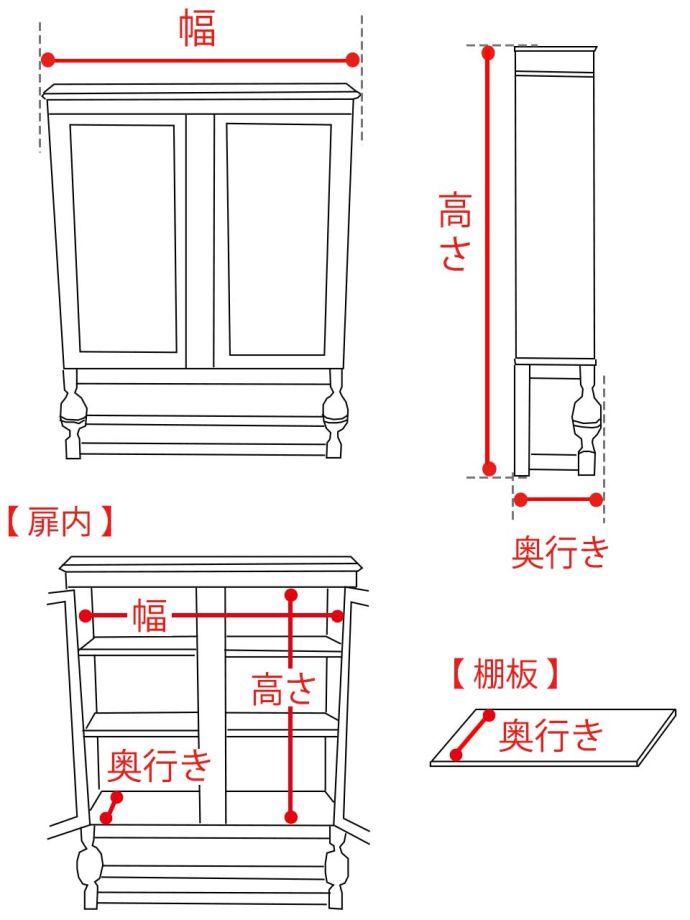 幅

高さ

奥行き

【扉内】

幅

高さ

奥行き

【棚板】

奥行き