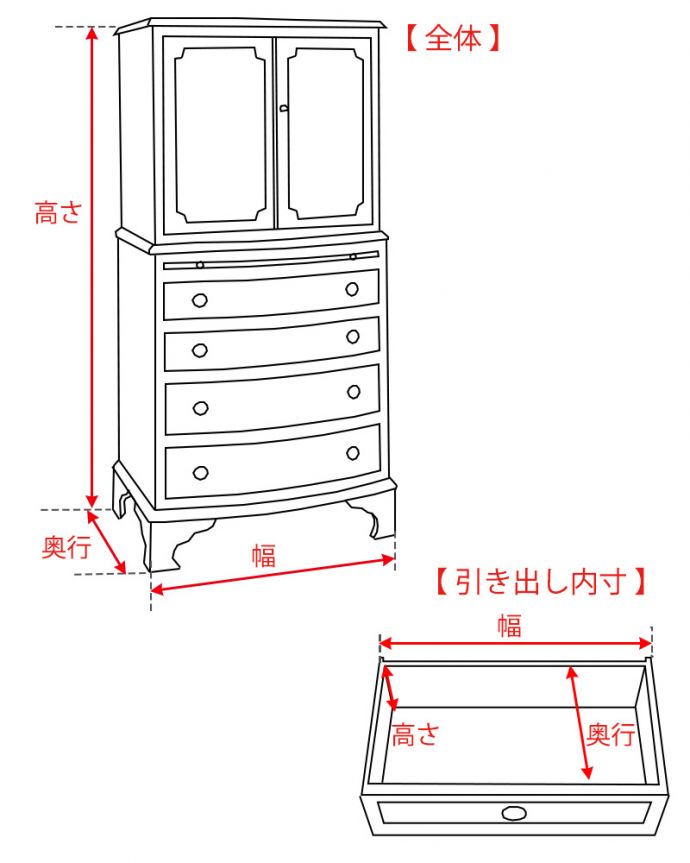 【全体】

高さ

奥行

幅

【引き出し内寸】

幅

高さ

奥行