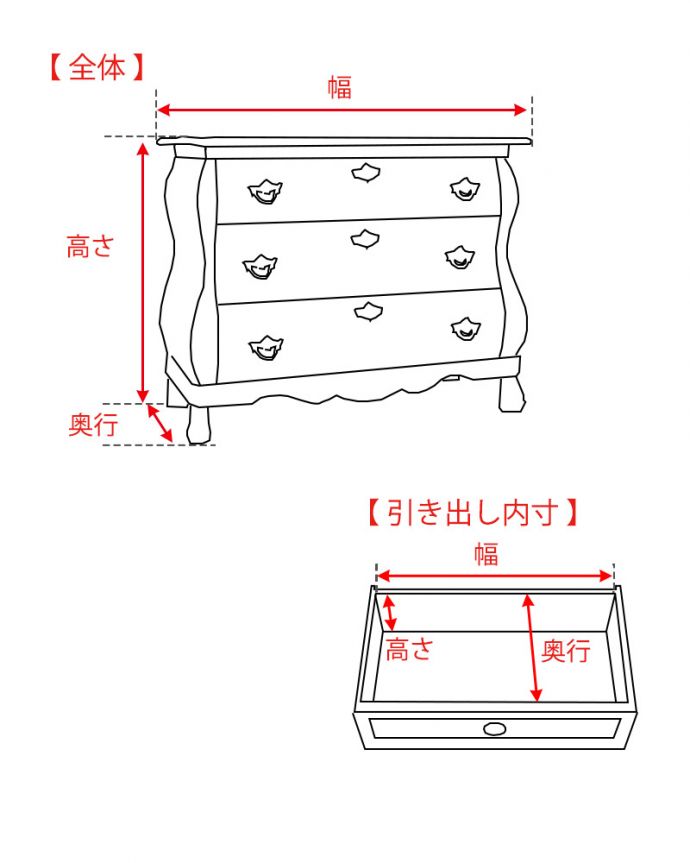 【全体】
幅
高さ
奥行

【引き出し内寸】
幅
高さ
奥行