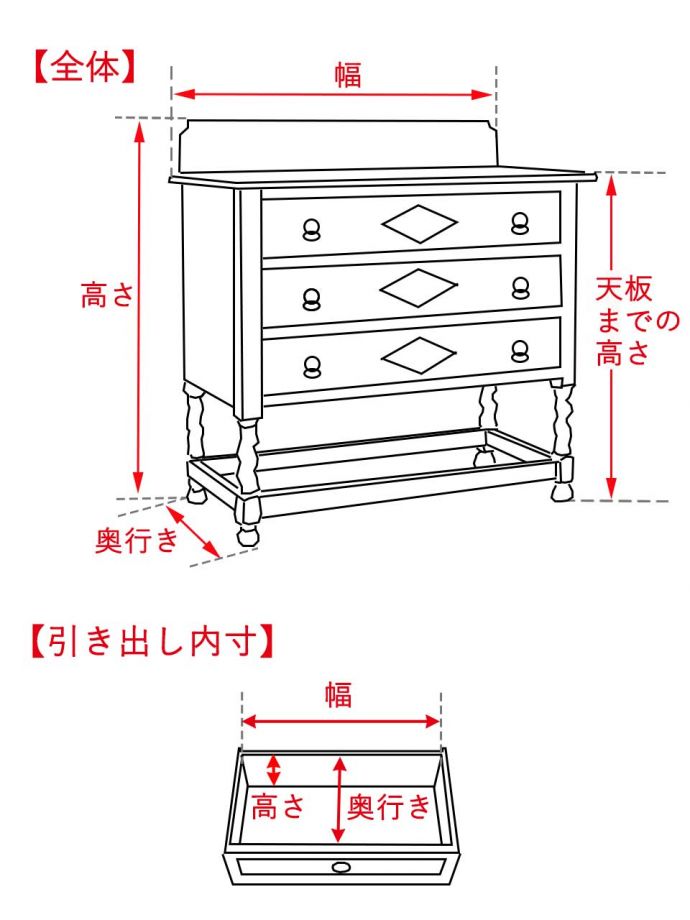 【全体】

幅

高さ

天板までの高さ

奥行き

【引き出し内寸】

幅

高さ

奥行き