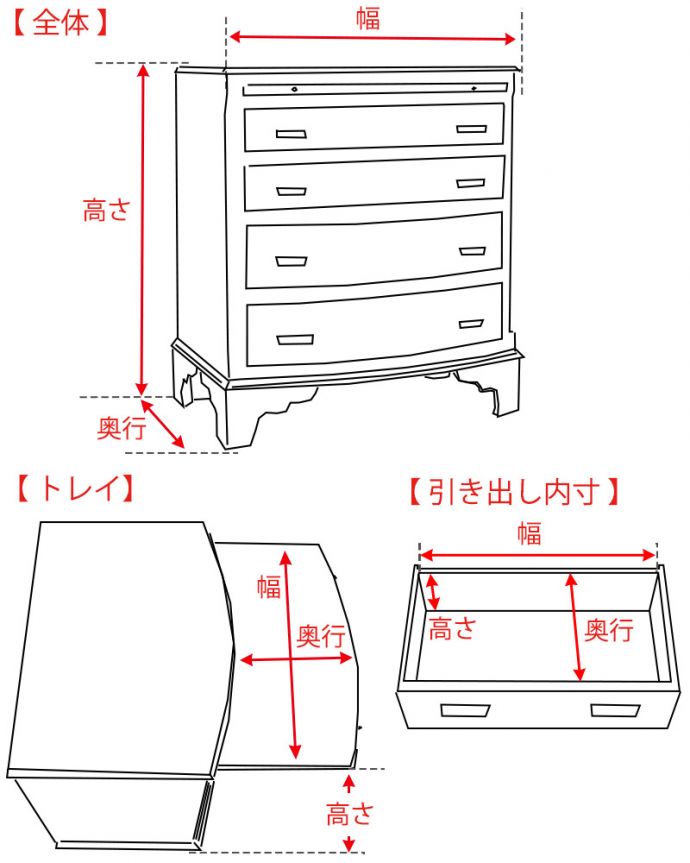 【全体】
幅
高さ
奥行

【トレイ】
幅
奥行
高さ

【引き出し内寸】
幅
高さ
奥行