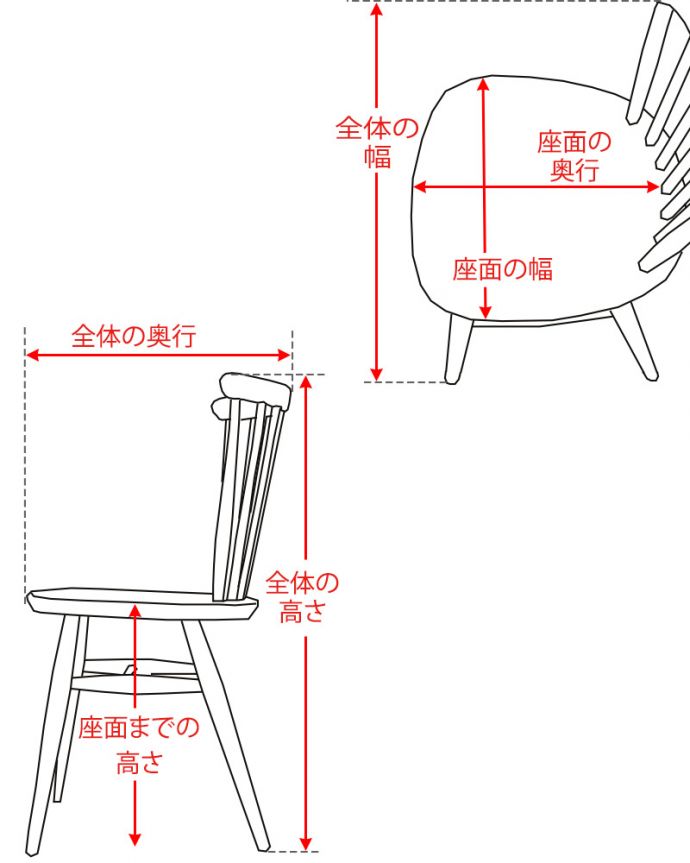 全体の幅

座面の奥行

座面の幅

全体の奥行

全体の高さ

座面までの高さ