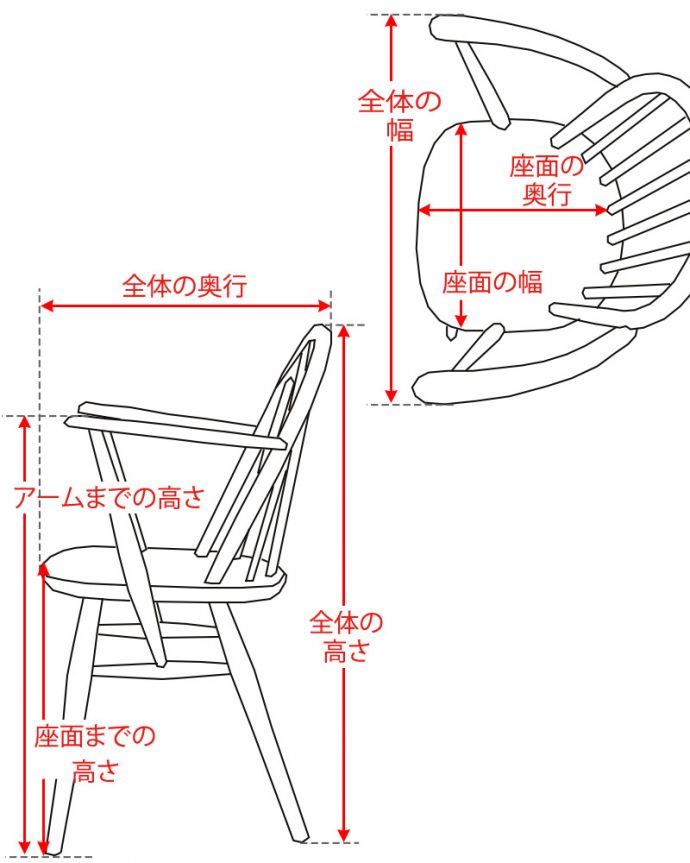 全体の幅

座面の奥行

座面の幅

全体の奥行

アームまでの高さ

全体の高さ

座面までの高さ