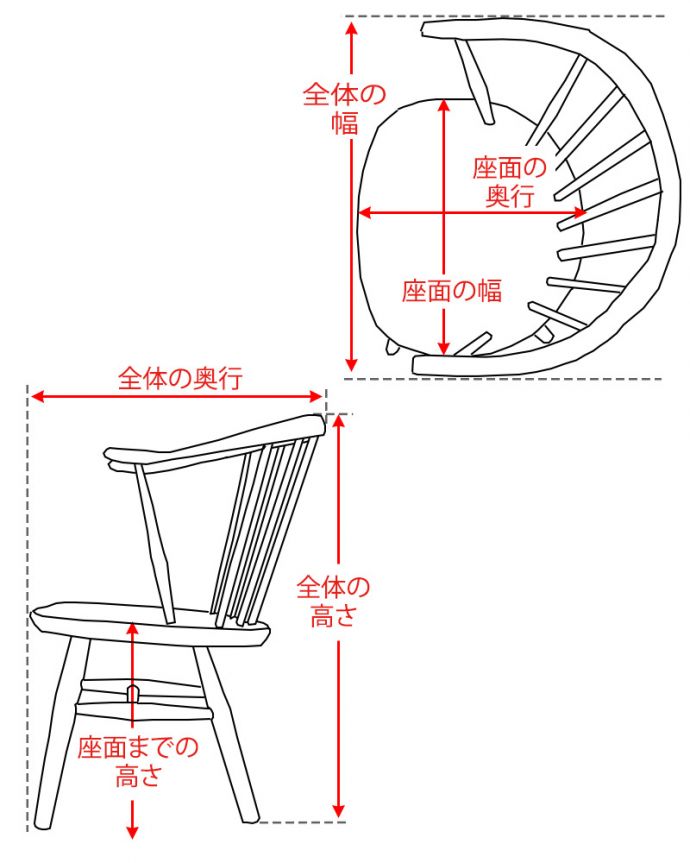 全体の幅

座面の奥行

座面の幅

全体の奥行

全体の高さ

座面までの高さ