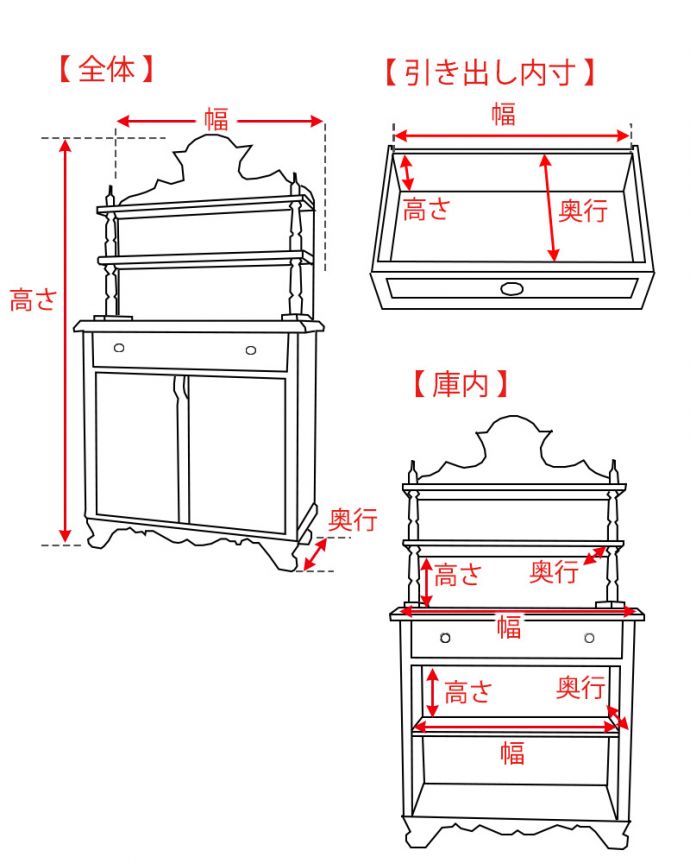 【全体】

幅

高さ

奥行

【引き出し内寸】

幅

高さ

奥行

【庫内】

高さ

奥行

幅

高さ

奥行

幅