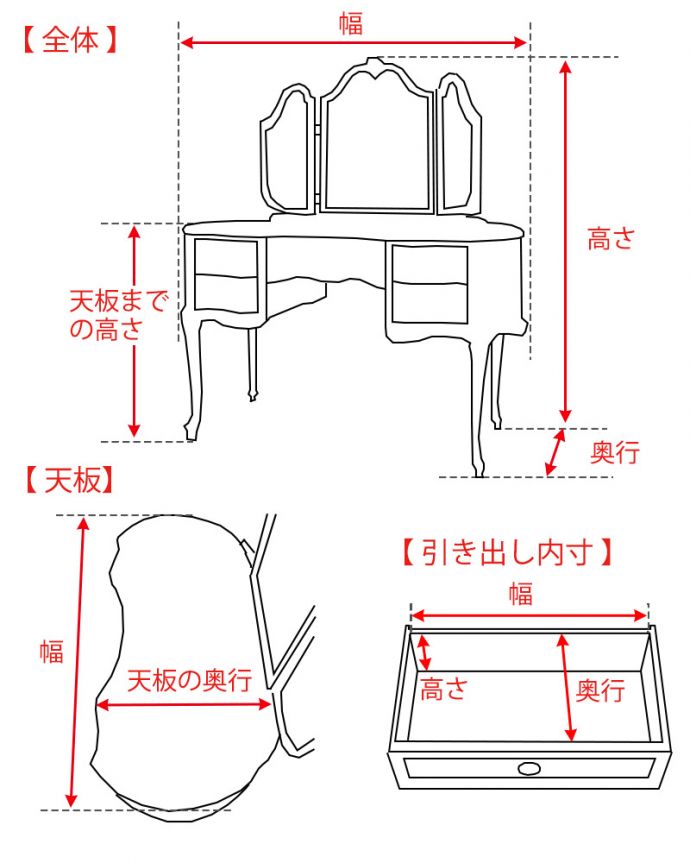 【全体】

幅

高さ

天板までの高さ

奥行

【天板】

幅

天板の奥行

【引き出し内寸】

幅

高さ

奥行