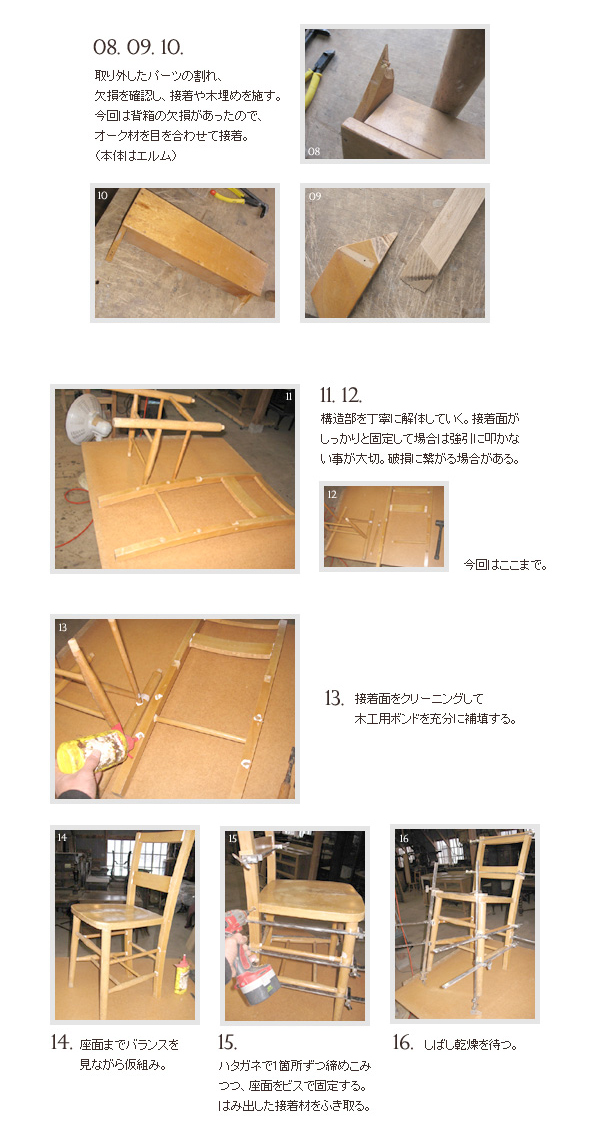 08. 09. 10.
取り外したパーツの割れ、欠損を確認し、接着や木埋めを施す。今回は背箱の欠損があったので、オーク材を目を合わせて接着。（本体はエルム）

08

10

09

11

11. 12.
構造部を丁寧に解体していく。接着面がしっかりと固定して場合は強引に叩かない事が大切。破損に繋がる場合がある。

12

今回はここまで。

13

13. 接着面をクリーニングして木工用ボンドを充分に補填する。

14

15

16

14. 座面までバランスを見ながら仮組み。

15. ハタガネで1箇所ずつ締めこみつつ、座面をビスで固定する。はみ出した接着材をふき取る。

16. しばし乾燥を待つ。