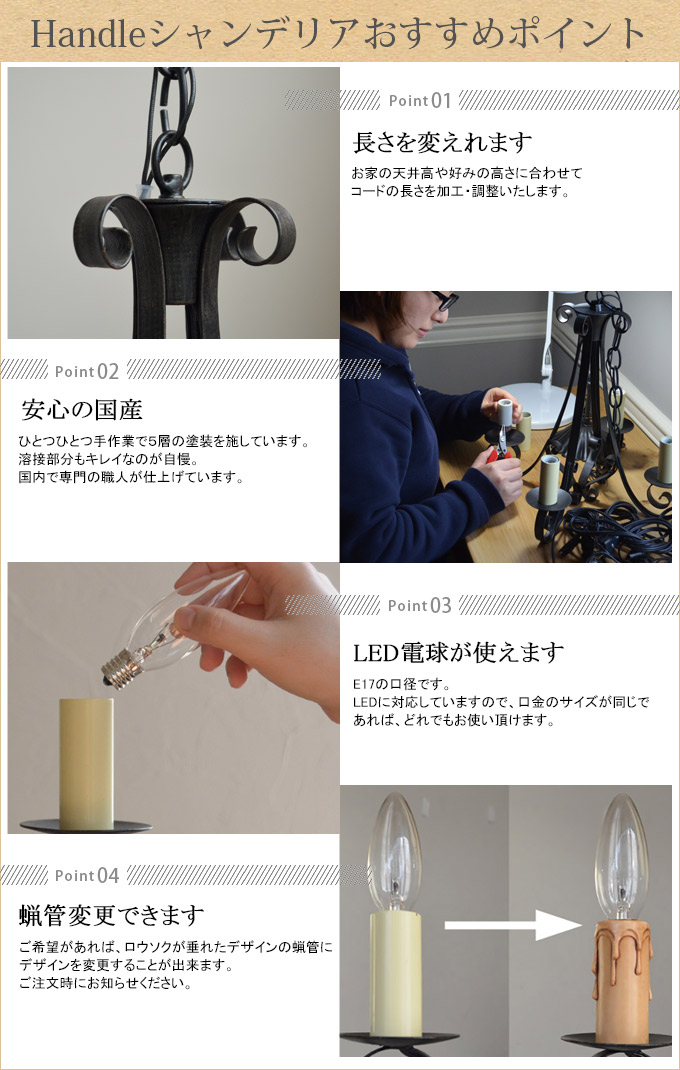 Handleシャンデリアおすすめポイント

Point 01

長さを変えれます

お家の天井高や好みの高さに合わせて
コードの長さを加工・調整いたします。

Point 02

安心の国産

ひとつひとつ手作業で5層の塗装を施しています。
溶接部分もキレイなのが自慢。
国内で専門の職人が仕上げています。

Point 03

LED電球が使えます

E17の口径です。
LEDに対応していますので、口金のサイズが同じであれば、どれでもお使い頂けます。

Point 04

蝋管変更できます

ご希望があれば、ロウソクが垂れたデザインの蝋管にデザインを変更することが出来ます。
ご注文時にお知らせください。