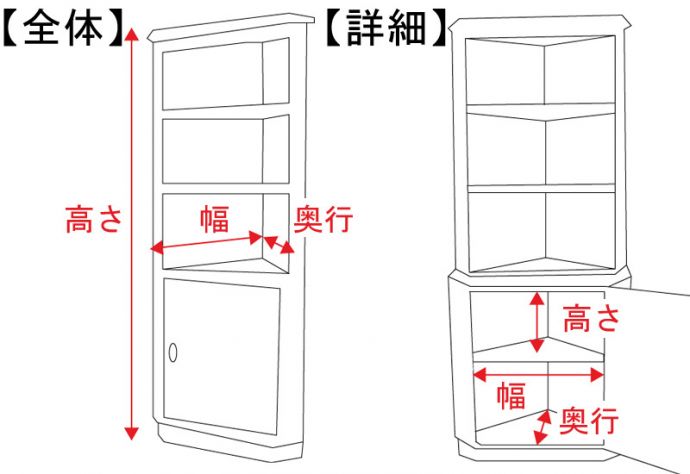 【全体】

高さ

幅

奥行

【詳細】

高さ

幅

奥行